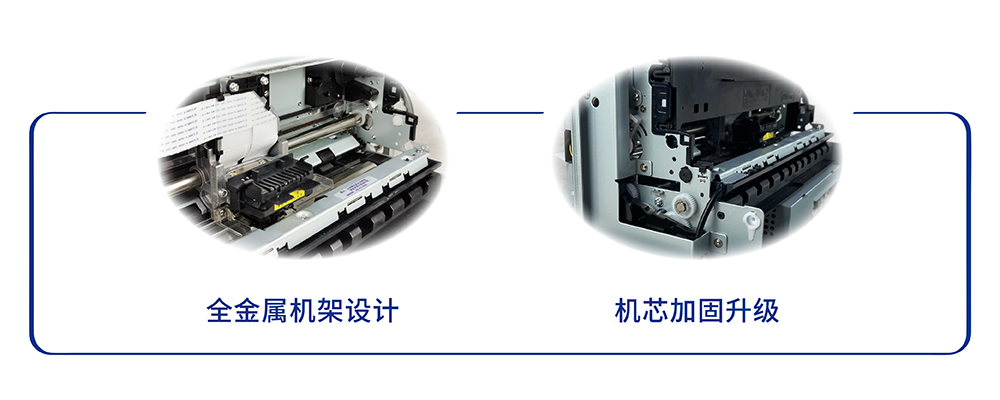 全金属机架设计

机芯加固升级